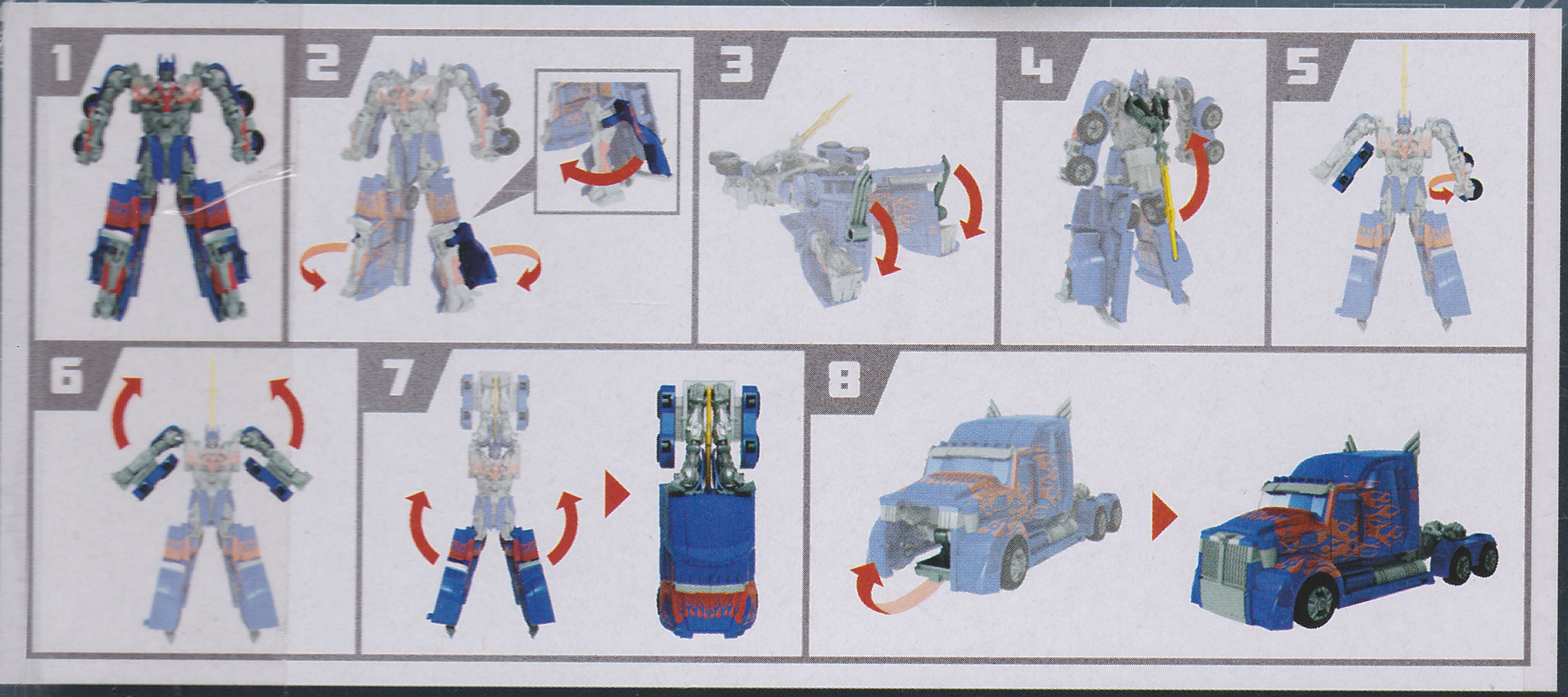 1

2

3

4

5

6

7

8